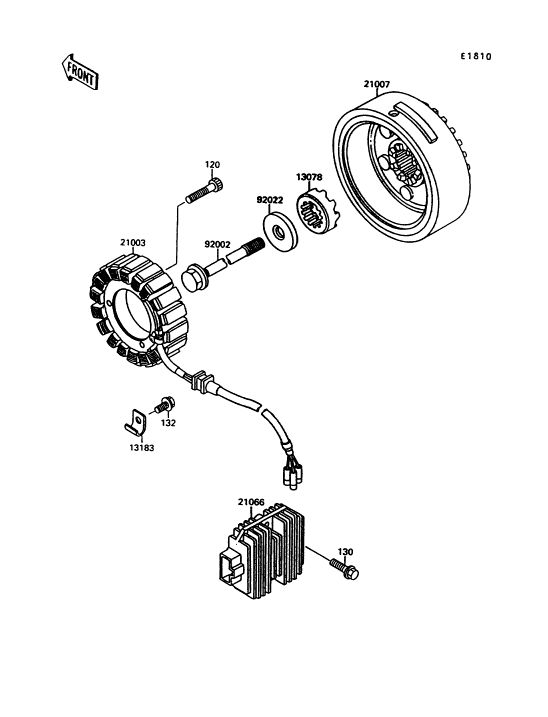 FRONT

E1810

21007

120

13078

92022

21003

92002

132

13183

21066

130