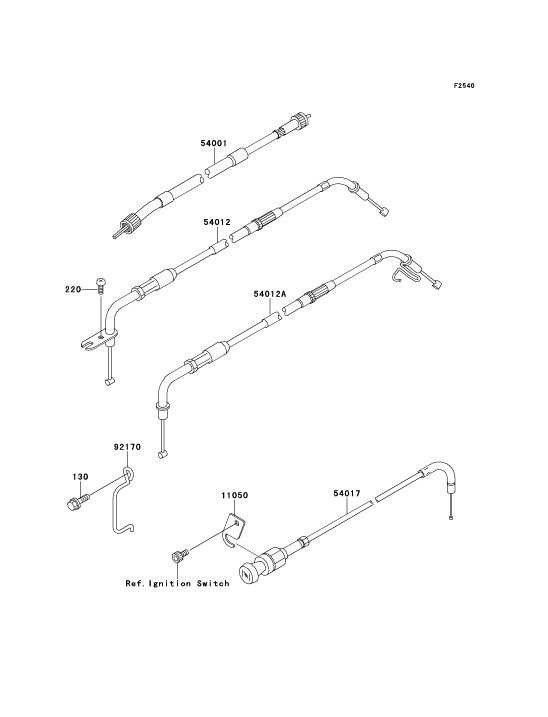 F2540

54001

54012

220

54012A

92170

130

11050

54017

Ref. Ignition Switch