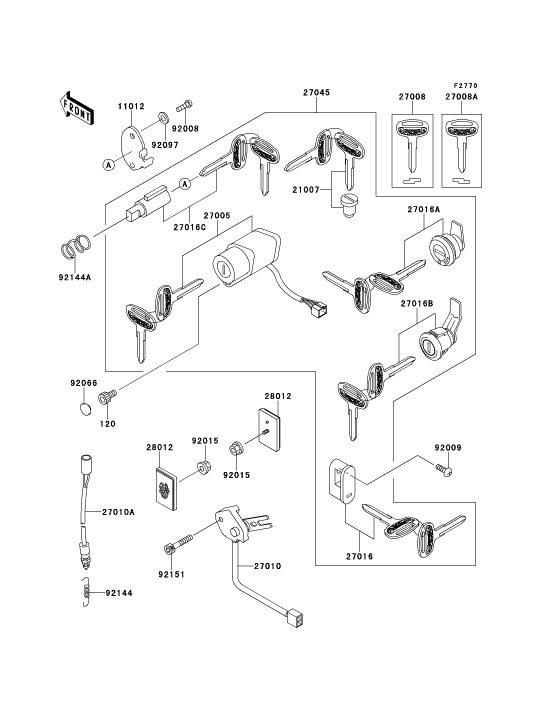 F2770

FRONT

27045

27008

27008A

11012

92008

92097

A

A

21007

27016C

27005

27016A

92144A

27016B

92066

120

28012

28012

92015

92015

92009

27010A

27016

92151

27010

92144