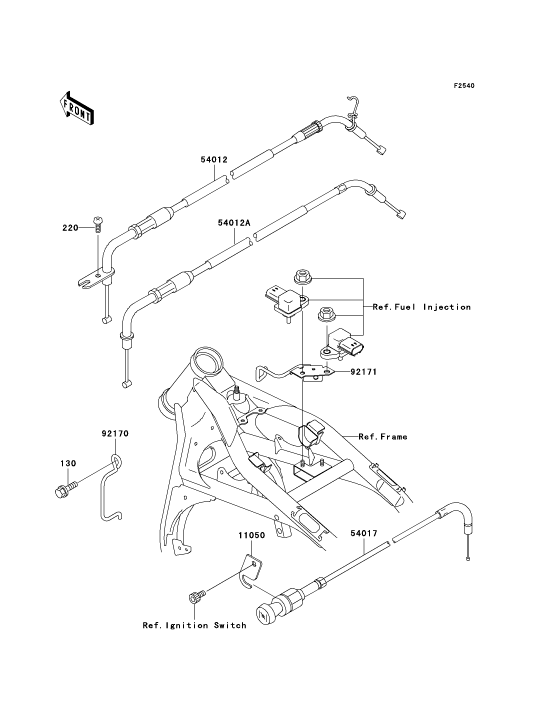 F2540

FRONT

54012

220

54012A

Ref.Fuel Injection

92171

Ref.Frame

92170

130

11050

54017

Ref.Ignition Switch