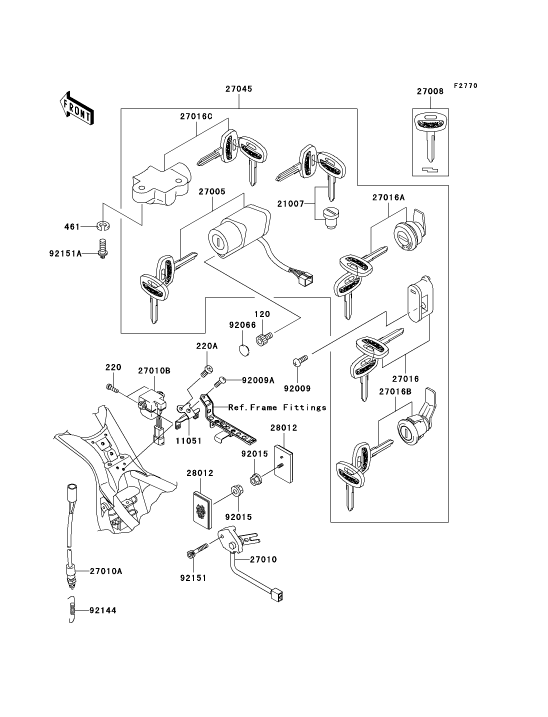 F2770

FRONT

27045

27008

27016C

27005

21007

27016A

461

92151A

120

92066

220A

220

27010B

92009A

92009

27016

27016B

Ref.Frame Fittings

11051

28012

92015

28012

92015

27010

92151

27010A

92144